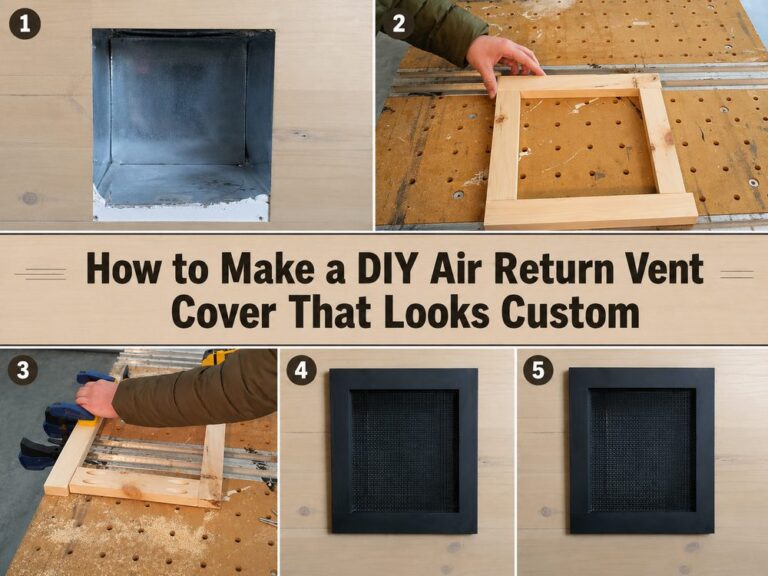 1

2

How to Make a DIY Air Return Vent Cover That Looks Custom

3

4

5